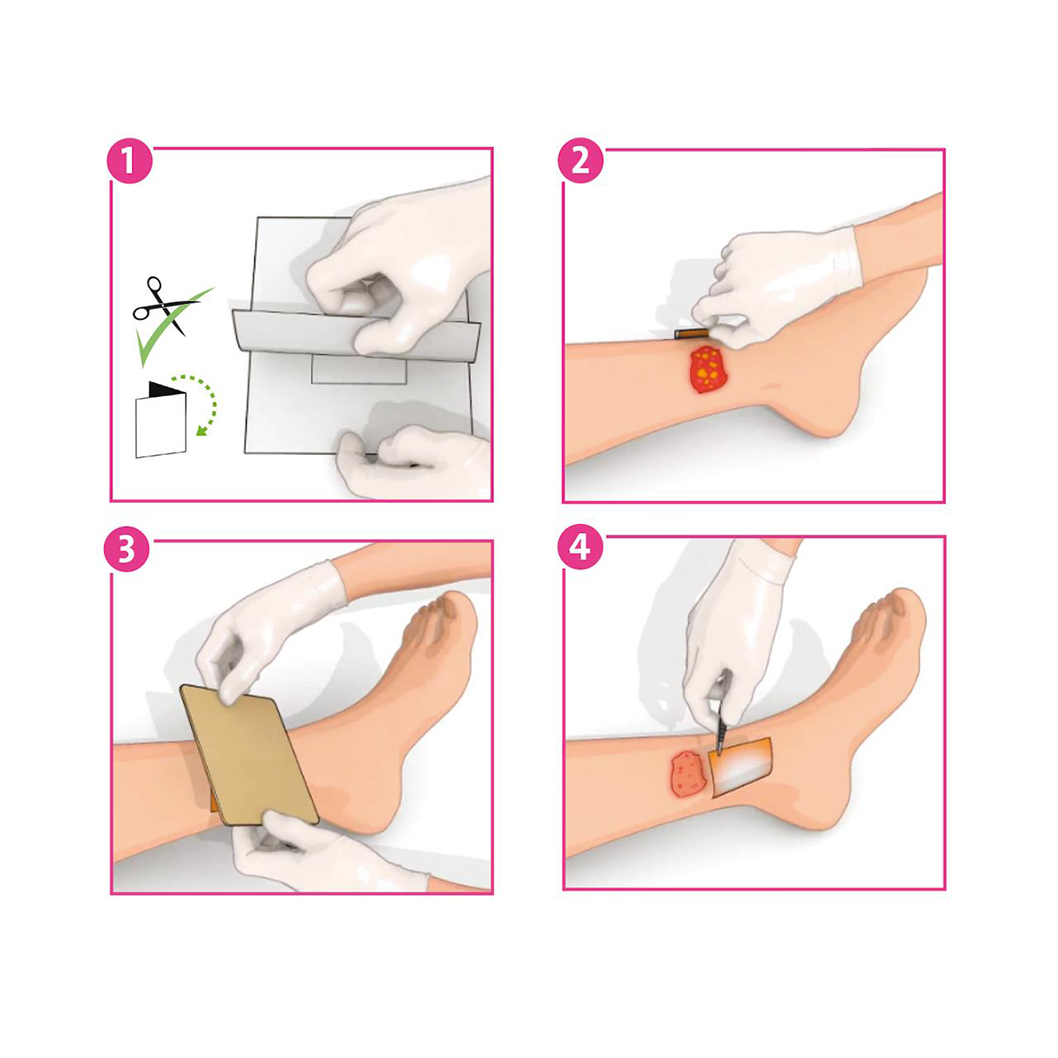 1

2

3

4