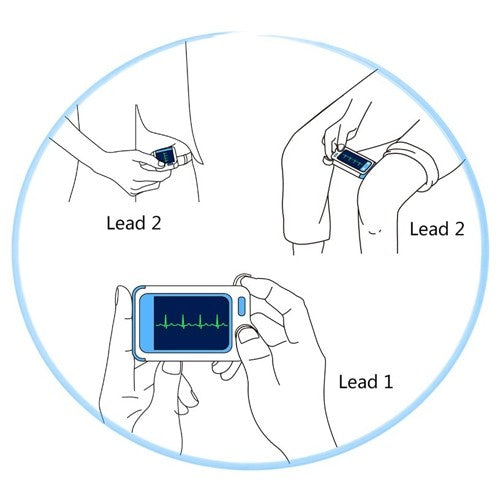 Lead 2

Lead 2

Lead 1