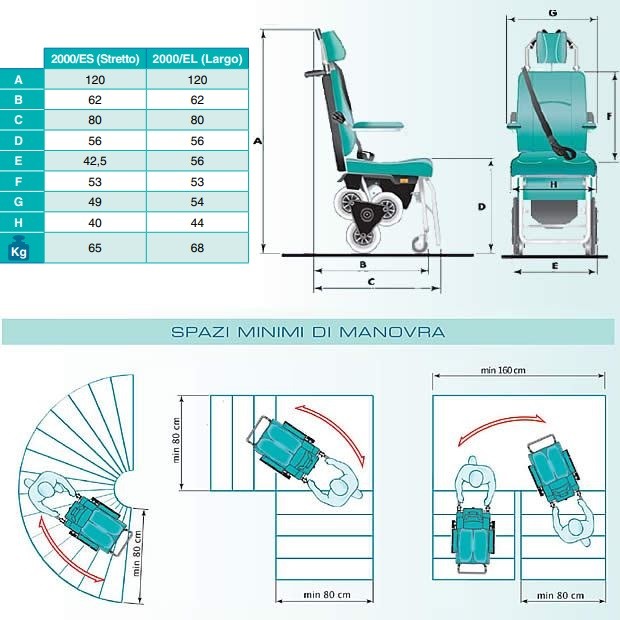 | | 2000/ES (Stretto) | 2000/EL (Largo) |
|---|---|---|
| A | 120 | 120 |
| B | 62 | 62 |
| C | 80 | 80 |
| D | 56 | 56 |
| E | 42,5 | 56 |
| F | 53 | 53 |
| G | 49 | 54 |
| H | 40 | 44 |
| Kg | 65 | 68 |

A
B
C
D
G
F
H
E

SPAZI MINIMI DI MANOVRA

min 80 cm

min 80 cm

min 80 cm

min 160 cm

min 80 cm