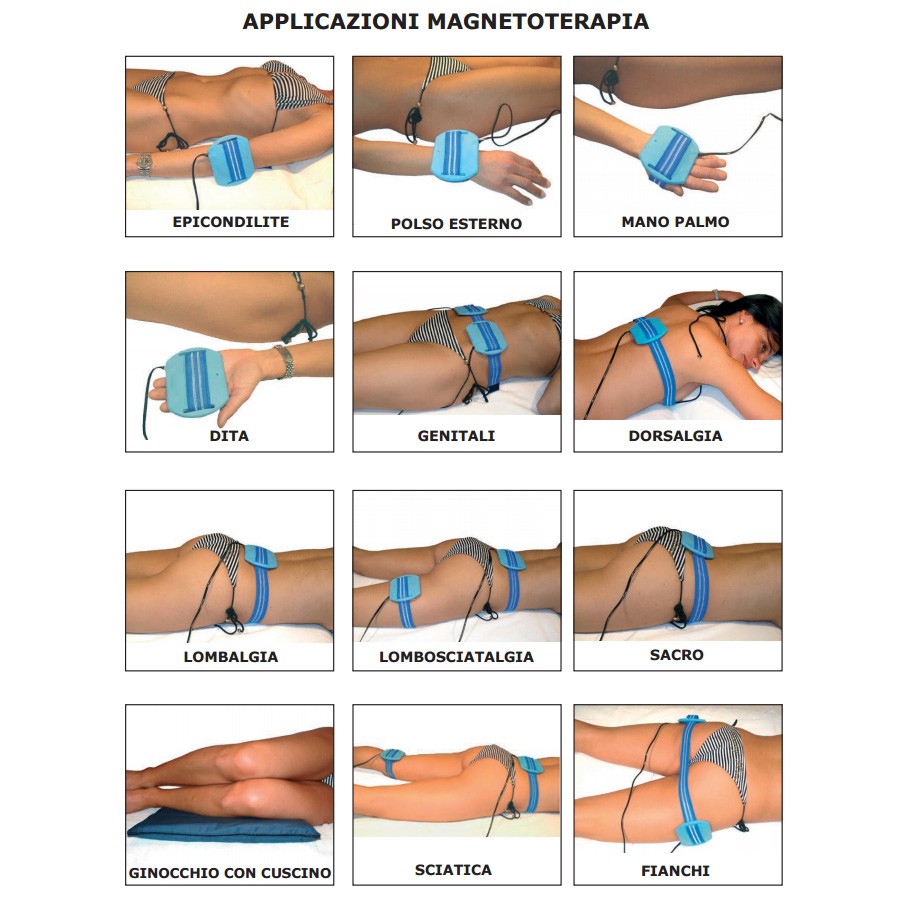 APPLICAZIONI MAGNETOTERAPIA

EPICONDILITE

POLSO ESTERNO

MANO PALMO

DITA

GENITALI

DORSALGIA

LOMBALGIA

LOMBOSCIATALGIA

SACRO

GINOCCHIO CON CUSCINO

SCIATICA

FIANCHI