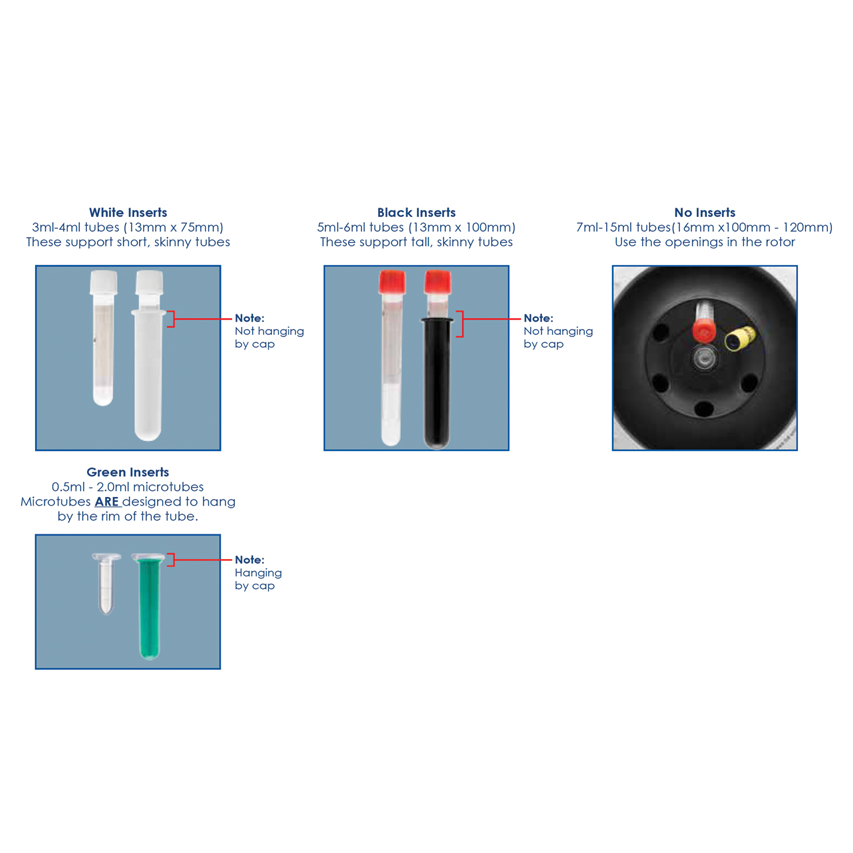 White Inserts
3ml-4ml tubes (13mm x 75mm)
These support short, skinny tubes

Note:
Not hanging by cap

Black Inserts
5ml-6ml tubes (13mm x 100mm)
These support tall, skinny tubes

Note:
Not hanging by cap

No Inserts
7ml-15ml tubes(16mm x100mm - 120mm)
Use the openings in the rotor

Green Inserts
0.5ml - 2.0ml microtubes
Microtubes ARE designed to hang by the rim of the tube.

Note:
Hanging by cap